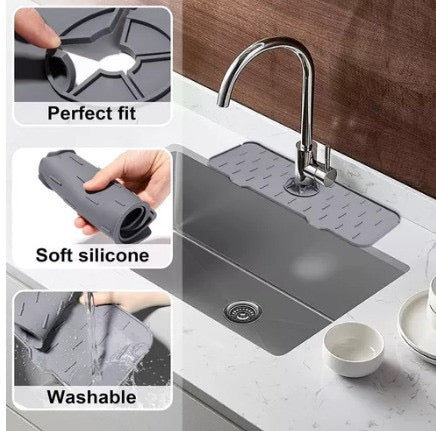 Perfect fit

Soft silicone

Washable