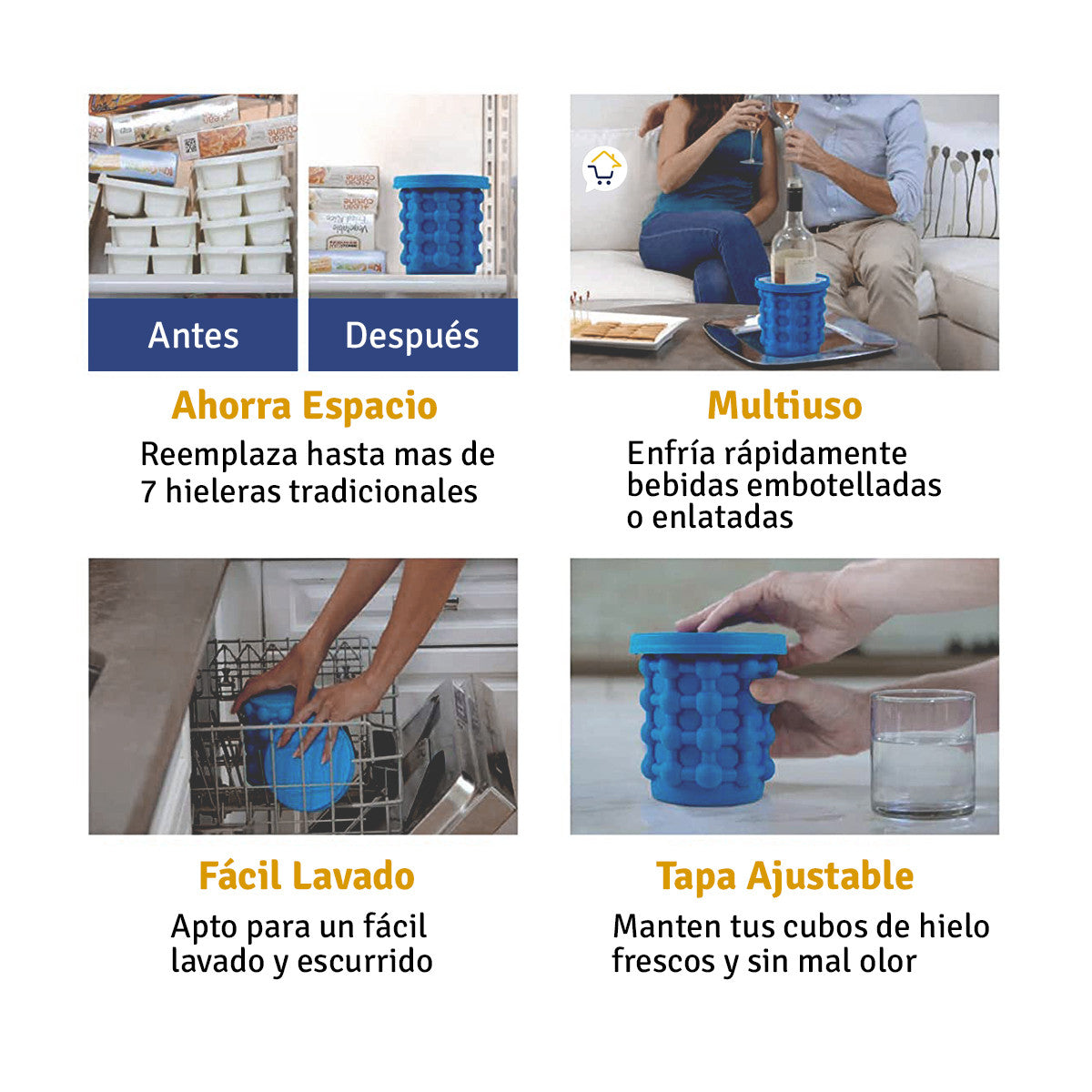 Antes

Después

Ahorra Espacio

Reemplaza hasta mas de 7 hieleras tradicionales

Multiuso

Enfría rápidamente bebidas embotelladas o enlatadas

Fácil Lavado

Apto para un fácil lavado y escurrido

Tapa Ajustable

Manten tus cubos de hielo frescos y sin mal olor