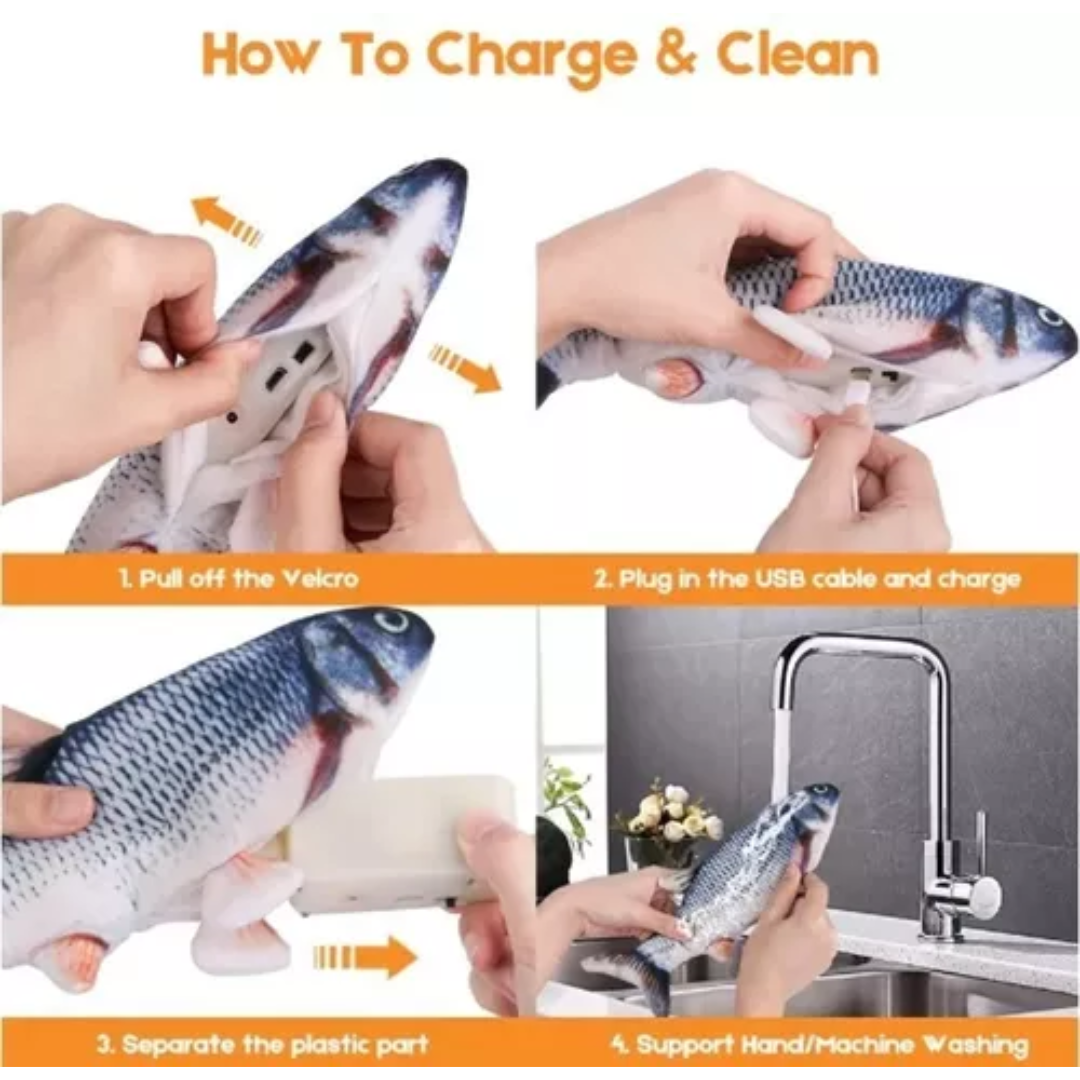 How To Charge & Clean

1. Pull off the Velcro

2. Plug in the USB cable and charge

3. Separate the plastic part

4. Support Hand/Machine Washing