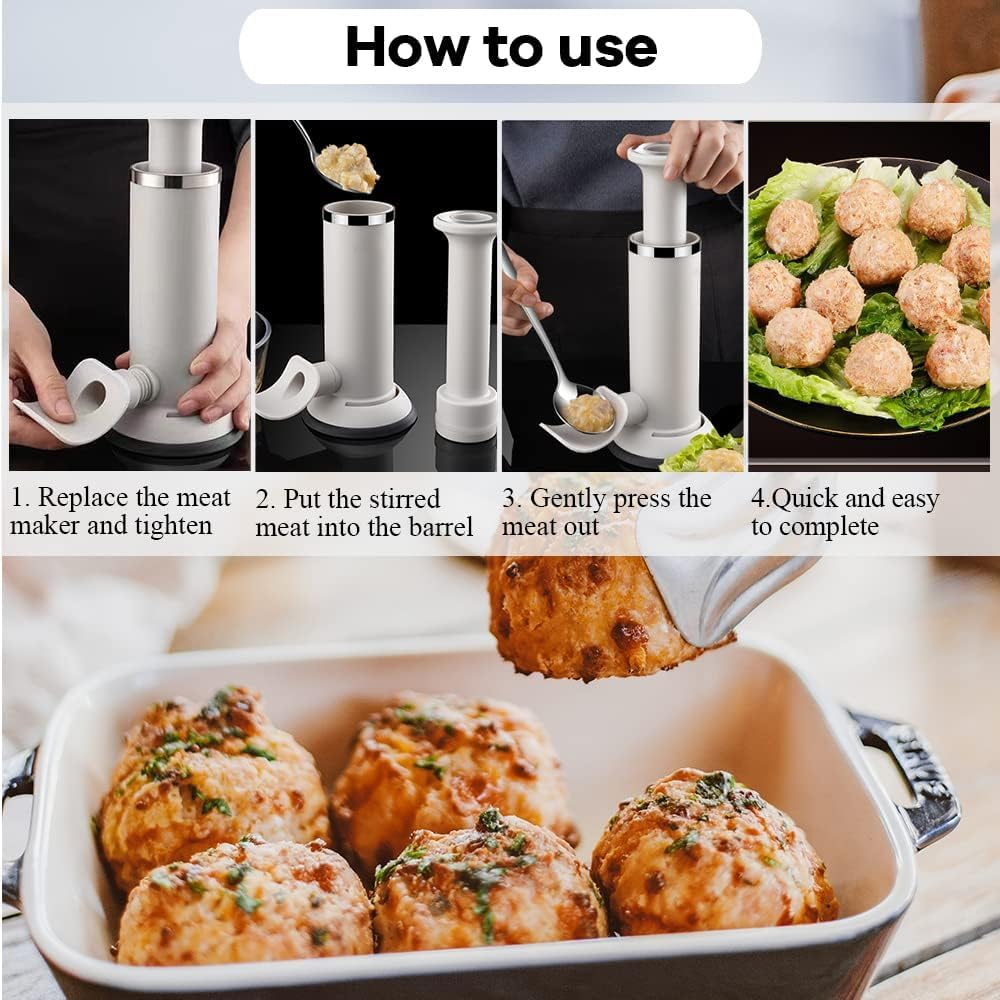 How to use

1. Replace the meat maker and tighten

2. Put the stirred meat into the barrel

3. Gently press the meat out

4.Quick and easy to complete