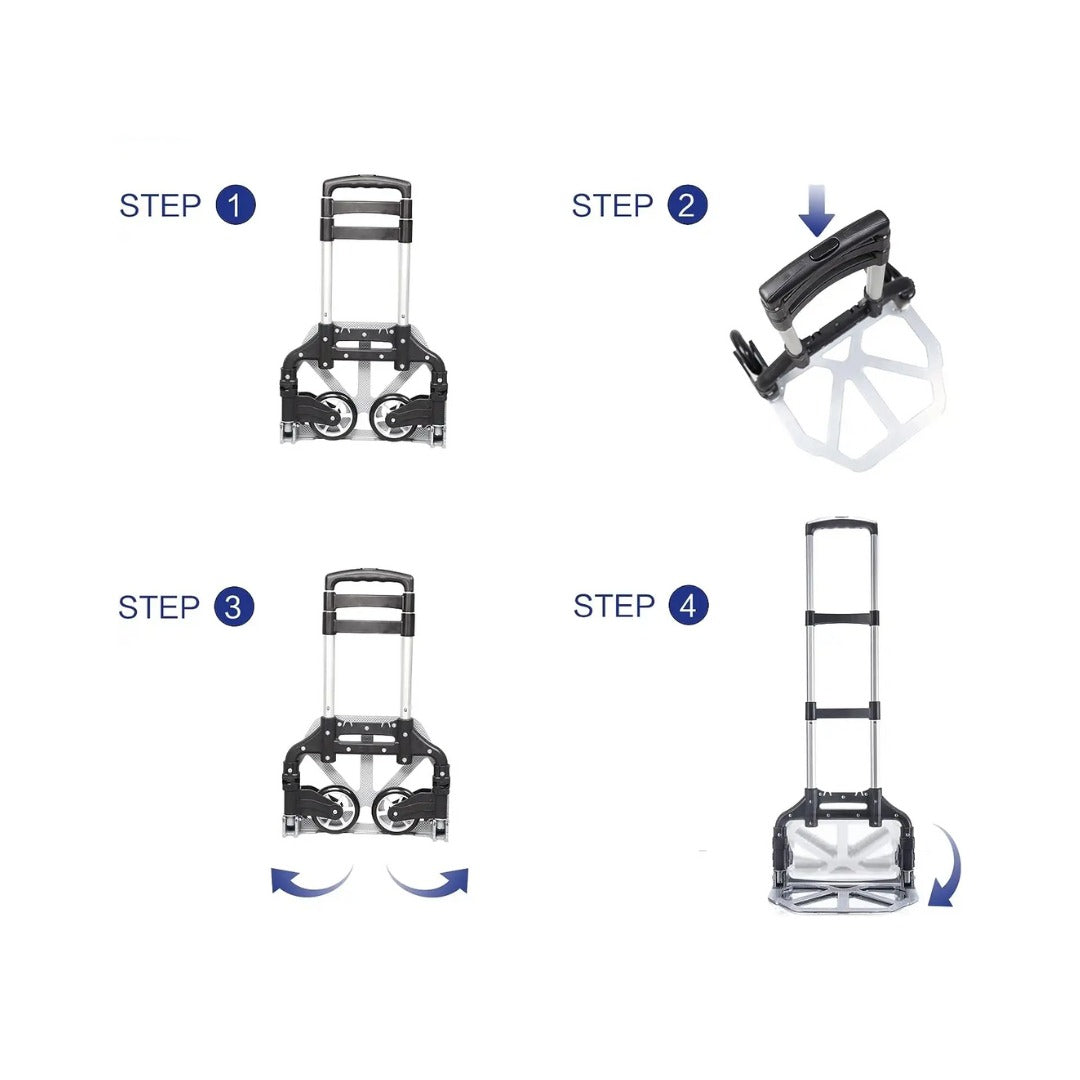 STEP 1

STEP 2

STEP 3

STEP 4