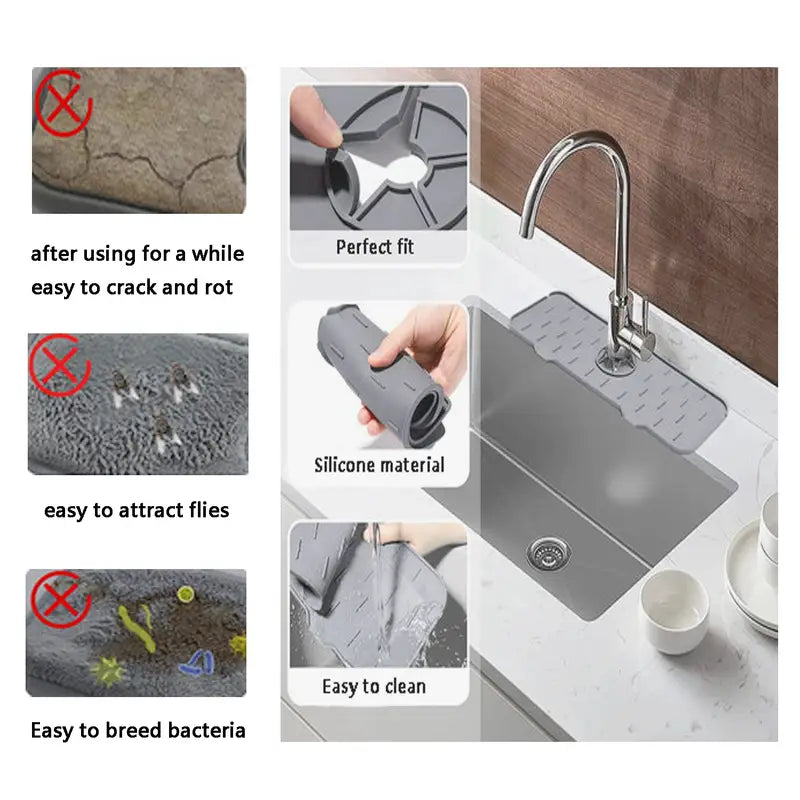 after using for a while easy to crack and rot

easy to attract flies

Easy to breed bacteria

Perfect fit

Silicone material

Easy to clean