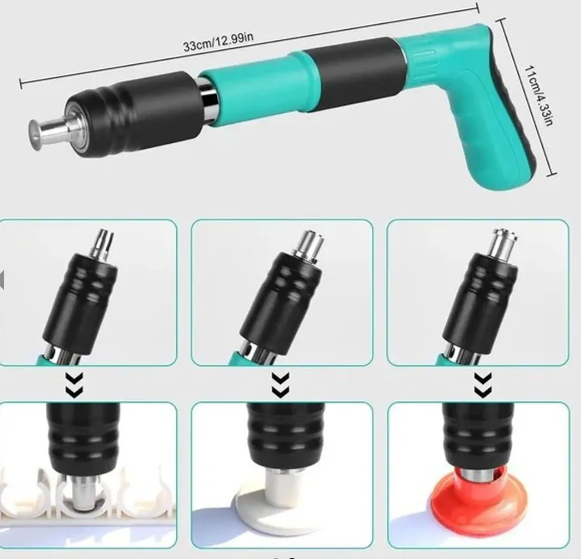 33cm/12.99in

11cm/4.33in